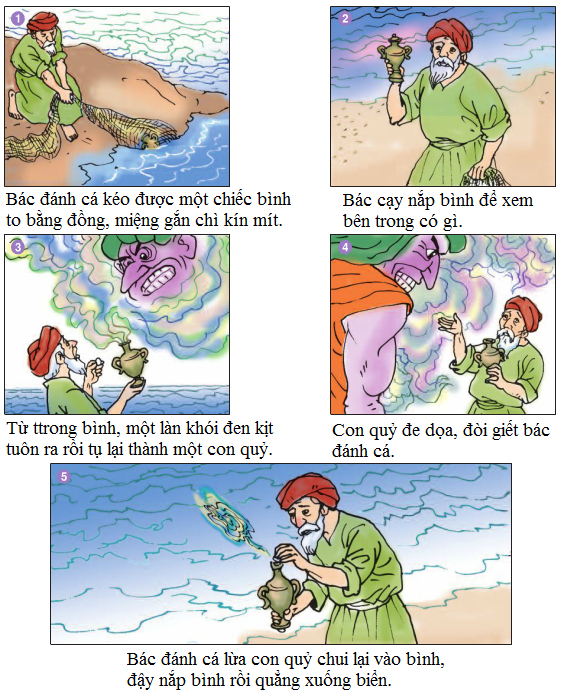 1

Bác đánh cá kéo được một chiếc bình to bằng đồng, miệng gắn chì kín mít.

2

Bác cạy nắp bình để xem bên trong có gì.

3

Từ ttrong bình, một làn khói đen kịt tuôn ra rồi tụ lại thành một con quỷ.

4

Con quỷ đe dọa, đòi giết bác đánh cá.

5

Bác đánh cá lừa con quỷ chui lại vào bình, đậy nắp bình rồi quẳng xuống biển.