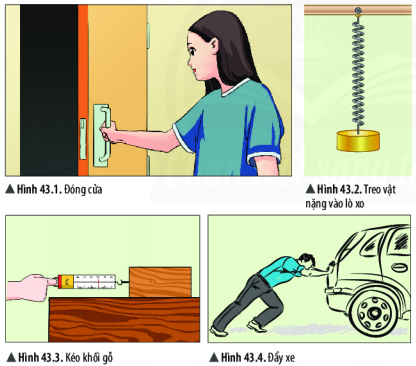 ▲ Hình 43.1. Đóng cửa

▲ Hình 43.2. Treo vật nặng vào lò xo

▲ Hình 43.3. Kéo khối gỗ

▲ Hình 43.4. Đẩy xe