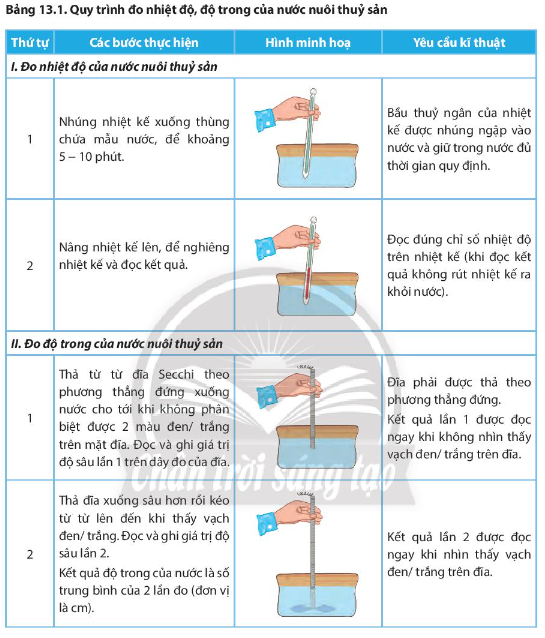 Bảng 13.1. Quy trình đo nhiệt độ, độ trong của nước nuôi thuỷ sản

| Thứ tự | Các bước thực hiện | Hình minh hoạ | Yêu cầu kĩ thuật |
|---|---|---|---|
| I. Đo nhiệt độ của nước nuôi thuỷ sản | | | |
| 1 | Nhúng nhiệt kế xuống thùng chứa mẫu nước, để khoảng 5 – 10 phút. | | Bầu thuỷ ngân của nhiệt kế được nhúng ngập vào nước và giữ trong nước đủ thời gian quy định. |
| 2 | Nâng nhiệt kế lên, để nghiêng nhiệt kế và đọc kết quả. | | Đọc đúng chỉ số nhiệt độ trên nhiệt kế (khi đọc kết quả không rút nhiệt kế ra khỏi nước). |
| II. Đo độ trong của nước nuôi thuỷ sản | | | |
| 1 | Thả từ từ đĩa Secchi theo phương thẳng đứng xuống nước cho tới khi không phân biệt được 2 màu đen/ trắng trên mặt đĩa. Đọc và ghi giá trị độ sâu lần 1 trên dây đo của đĩa. | | Đĩa phải được thả theo phương thẳng đứng. Kết quả lần 1 được đọc ngay khi không nhìn thấy vạch đen/ trắng trên đĩa. |
| 2 | Thả đĩa xuống sâu hơn rồi kéo từ từ lên đến khi thấy vạch đen/ trắng. Đọc và ghi giá trị độ sâu lần 2. Kết quả độ trong của nước là số trung bình của 2 lần đo (đơn vị là cm). | | Kết quả lần 2 được đọc ngay khi nhìn thấy vạch đen/ trắng trên đĩa. |

Chân trời sáng tạo